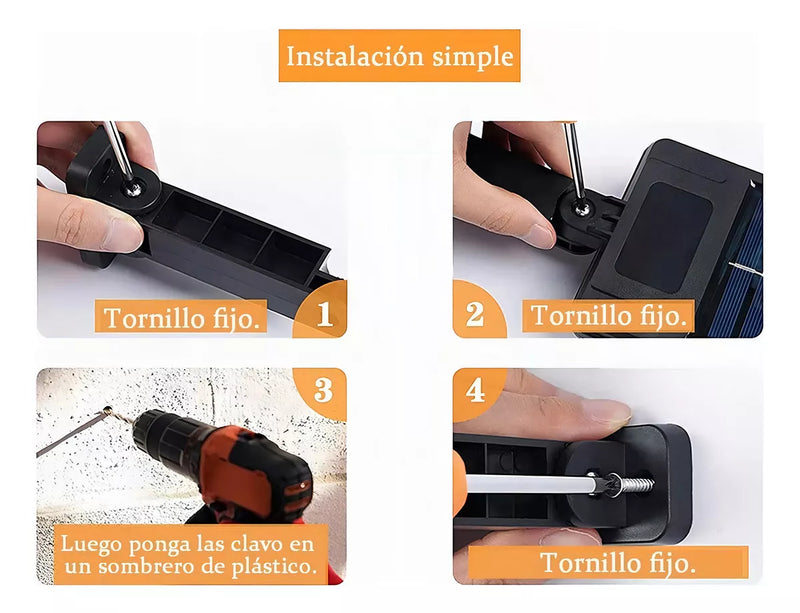 Instalación simple

Tornillo fijo.
1

2
Tornillo fijo.

3
Luego ponga las clavo en un sombrero de plástico.

4
Tornillo fijo.