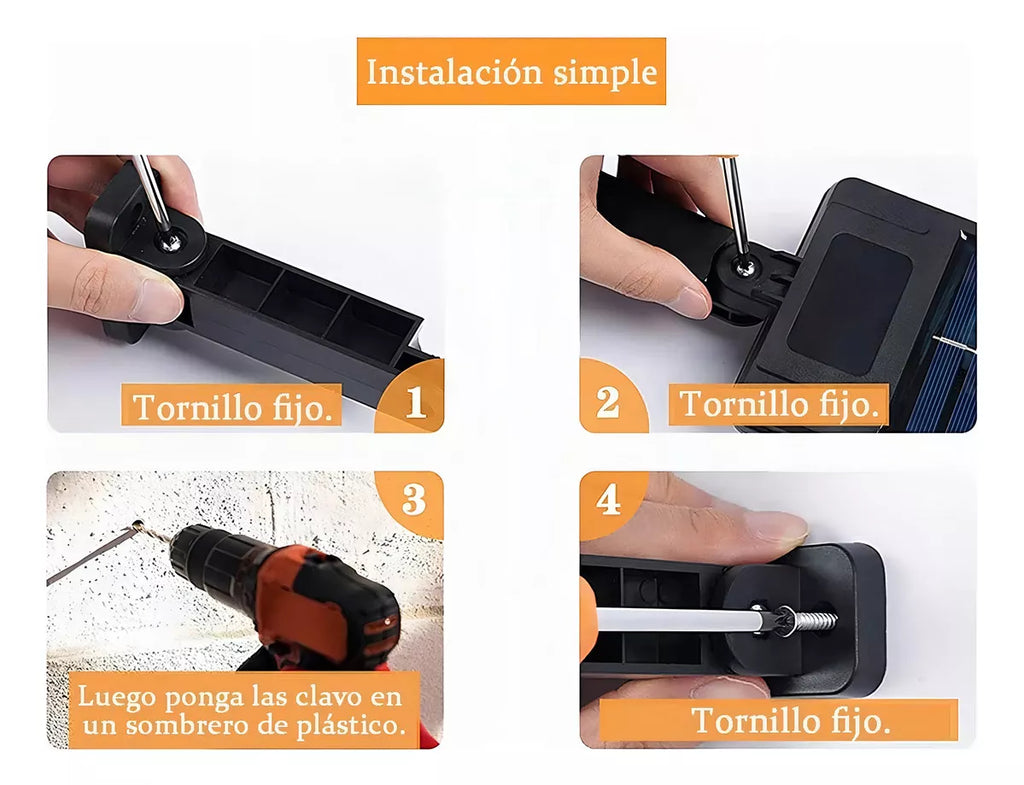 Instalación simple

Tornillo fijo.

1

2

Tornillo fijo.

3

Luego ponga las clavo en un sombrero de plástico.

4

Tornillo fijo.